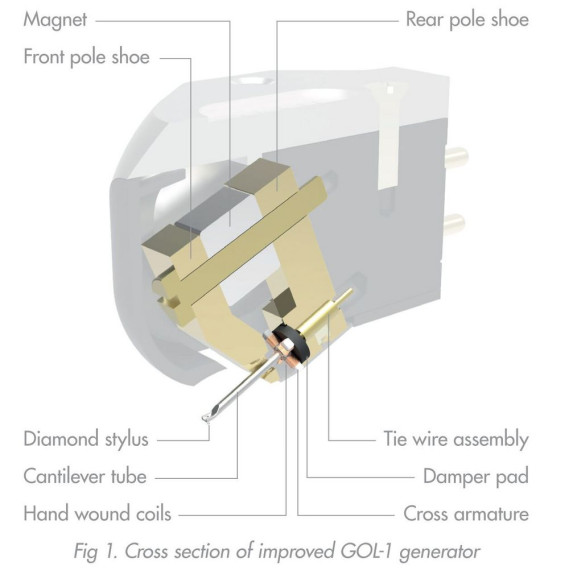 Magnet
Front pole shoe
Rear pole shoe
Diamond stylus
Cantilever tube
Hand wound coils
Tie wire assembly
Damper pad
Cross armature

Fig 1. Cross section of improved GOL-1 generator